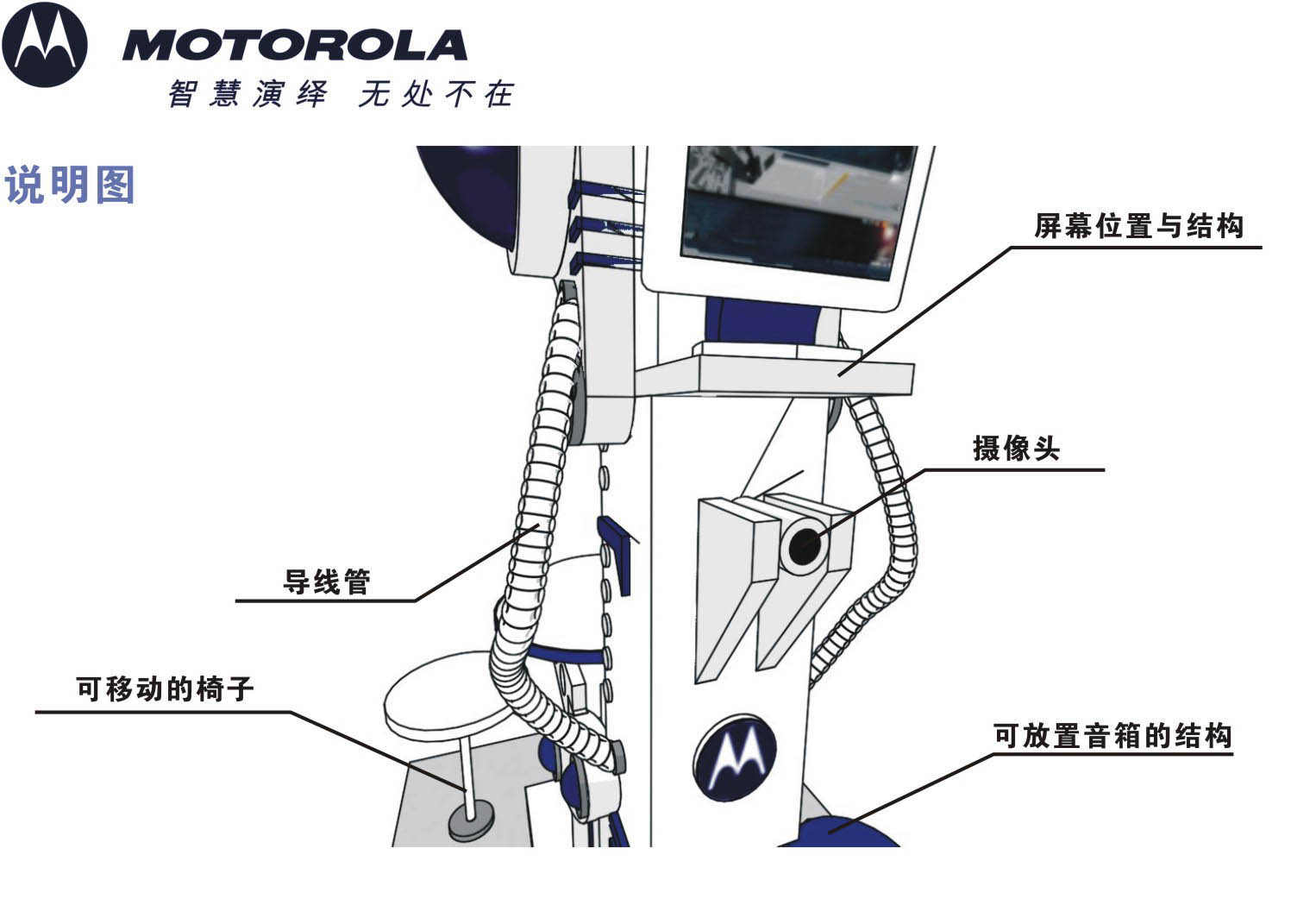 MOTOROLA
智慧演绎 无处不在

说明图

屏幕位置与结构

摄像头

导线管

可移动的椅子

可放置音箱的结构