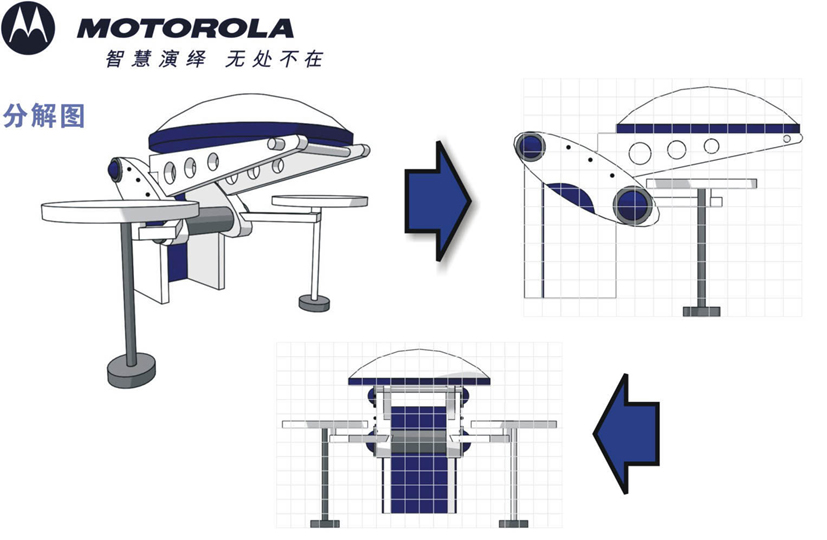 MOTOROLA
智慧演绎 无处不在

分解图